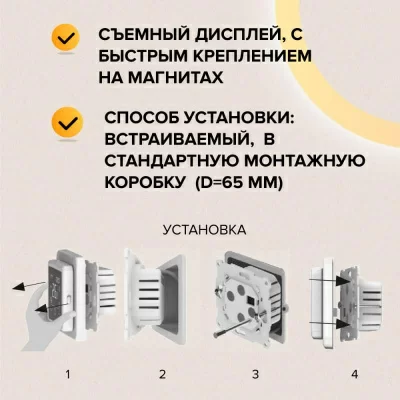 СЪЕМНЫЙ ДИСПЛЕЙ, С БЫСТРЫМ КРЕПЛЕНИЕМ НА МАГНИТАХ

СПОСОБ УСТАНОВКИ: ВСТРАИВАЕМЫЙ, В СТАНДАРТНУЮ МОНТАЖНУЮ КОРОБКУ (D=65 ММ)

УСТАНОВКА

1

2

3

4